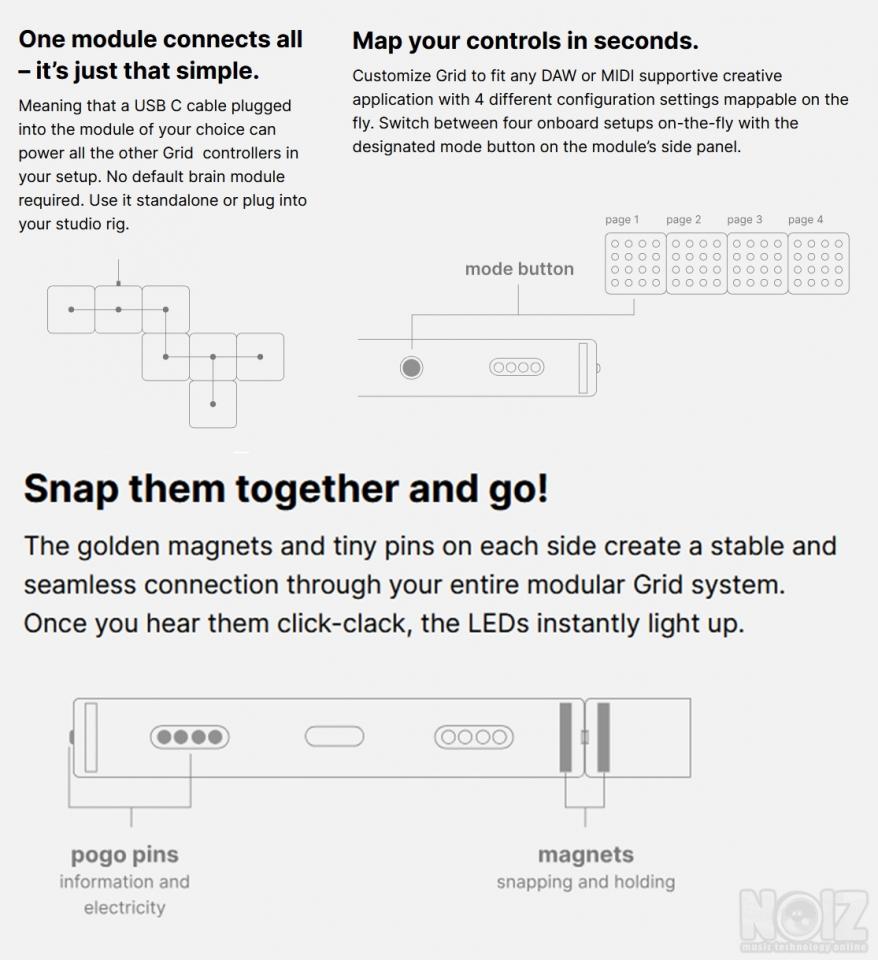 One module connects all – it's just that simple.

Meaning that a USB C cable plugged into the module of your choice can power all the other Grid controllers in your setup. No default brain module required. Use it standalone or plug into your studio rig.

Map your controls in seconds.

Customize Grid to fit any DAW or MIDI supportive creative application with 4 different configuration settings mappable on the fly. Switch between four onboard setups on-the-fly with the designated mode button on the module's side panel.

page 1 page 2 page 3 page 4

mode button

Snap them together and go!

The golden magnets and tiny pins on each side create a stable and seamless connection through your entire modular Grid system. Once you hear them click-clack, the LEDs instantly light up.

pogo pins
information and electricity

magnets
snapping and holding

NOIZ
music technology online