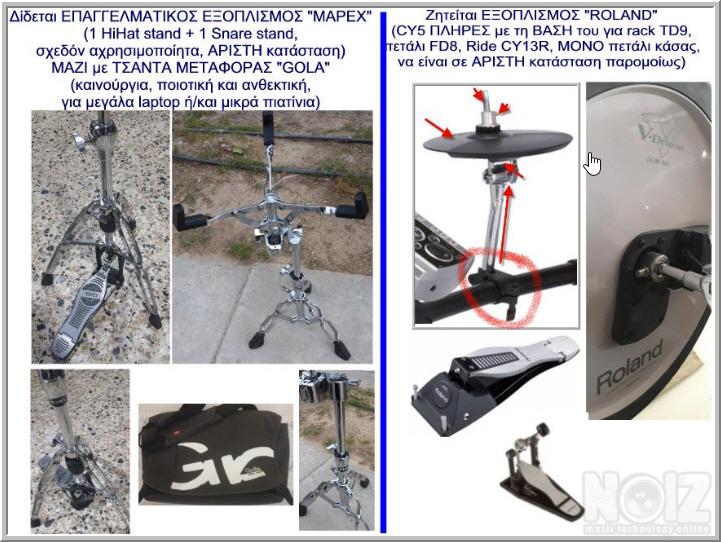 Δίδεται ΕΠΑΓΓΕΛΜΑΤΙΚΟΣ ΕΞΟΠΛΙΣΜΟΣ "ΜΑΡΕΧ"
(1 HiHat stand + 1 Snare stand, σχεδόν αχρησιμοποίητα, ΑΡΙΣΤΗ κατάσταση)
ΜΑΖΙ με ΤΣΑΝΤΑ ΜΕΤΑΦΟΡΑΣ "GOLA"
(καινούργια, ποιοτική και ανθεκτική, για μεγάλα laptop ή/και μικρά πιατίνια)

Ζητείται ΕΞΟΠΛΙΣΜΟΣ "ROLAND"
(CY5 ΠΛΗΡΕΣ με τη ΒΑΣΗ του για rack TD9, πετάλι FD8, Ride CY13R, ΜΟΝΟ πετάλι κάσας, να είναι σε ΑΡΙΣΤΗ κατάσταση παρομοίως)

V-Drums

Roland

NOIZ
music technology online